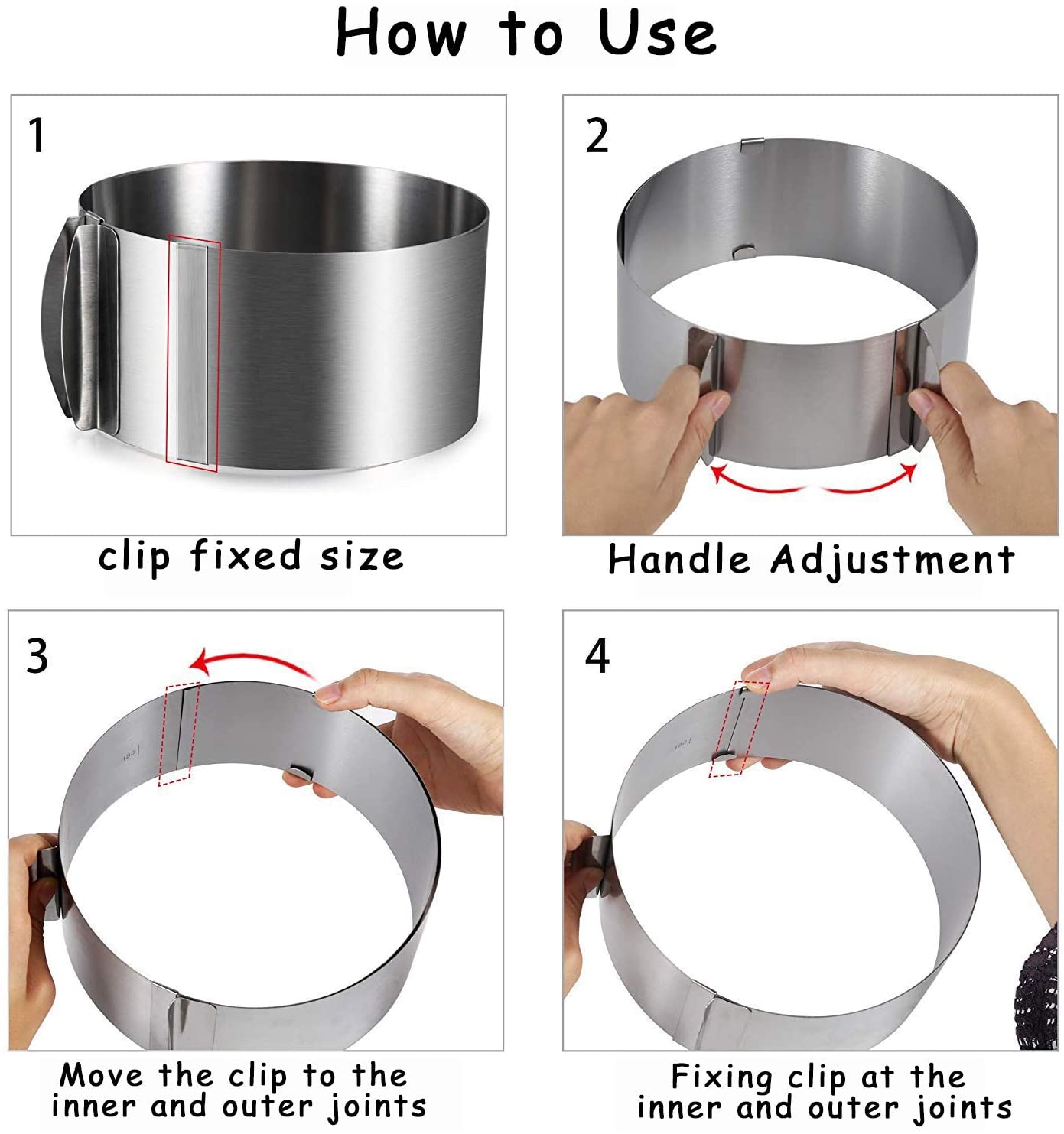 How to Use

1

clip fixed size

2

Handle Adjustment

3

Move the clip to the inner and outer joints

4

Fixing clip at the inner and outer joints